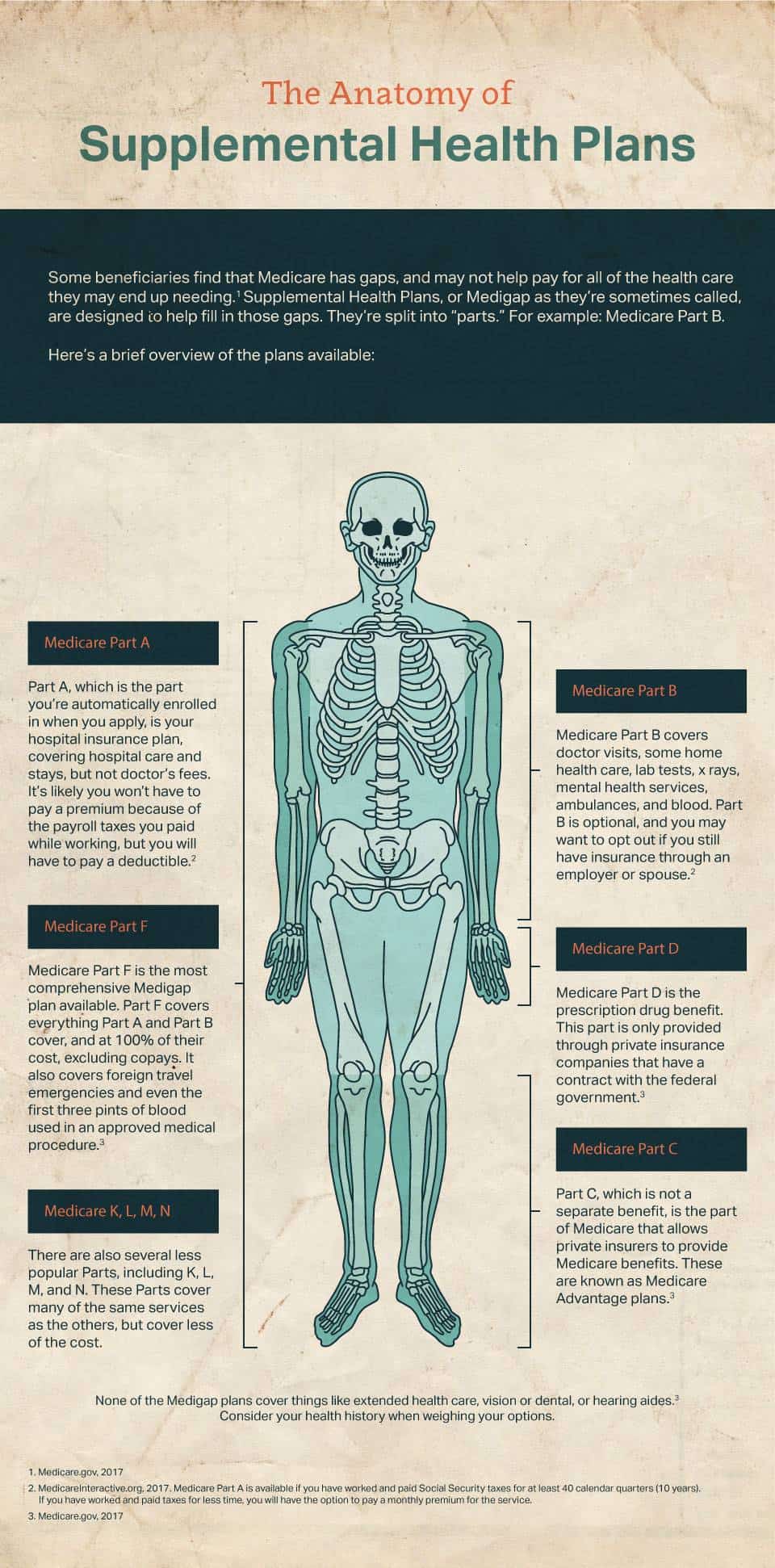 The Anatomy of

Supplemental Health Plans

Some beneficiaries find that Medicare has gaps, and may not help pay for all of the health care they may end up needing.$^1$ Supplemental Health Plans, or Medigap as they're sometimes called, are designed to help fill in those gaps. They're split into "parts." For example: Medicare Part B.

Here's a brief overview of the plans available:

Medicare Part A

Part A, which is the part you're automatically enrolled in when you apply, is your hospital insurance plan, covering hospital care and stays, but not doctor's fees. It's likely you won't have to pay a premium because of the payroll taxes you paid while working, but you will have to pay a deductible.$^2$

Medicare Part F

Medicare Part F is the most comprehensive Medigap plan available. Part F covers everything Part A and Part B cover, and at 100% of their cost, excluding copays. It also covers foreign travel emergencies and even the first three pints of blood used in an approved medical procedure.$^3$

Medicare K, L, M, N

There are also several less popular Parts, including K, L, M, and N. These Parts cover many of the same services as the others, but cover less of the cost.

Medicare Part B

Medicare Part B covers doctor visits, some home health care, lab tests, x rays, mental health services, ambulances, and blood. Part B is optional, and you may want to opt out if you still have insurance through an employer or spouse.$^2$

Medicare Part D

Medicare Part D is the prescription drug benefit. This part is only provided through private insurance companies that have a contract with the federal government.$^3$

Medicare Part C

Part C, which is not a separate benefit, is the part of Medicare that allows private insurers to provide Medicare benefits. These are known as Medicare Advantage plans.$^3$

None of the Medigap plans cover things like extended health care, vision or dental, or hearing aides.$^3$ Consider your health history when weighing your options.

1. Medicare.gov, 2017
2. MedicareInteractive.org, 2017. Medicare Part A is available if you have worked and paid Social Security taxes for at least 40 calendar quarters (10 years). If you have worked and paid taxes for less time, you will have the option to pay a monthly premium for the service.
3. Medicare.gov, 2017